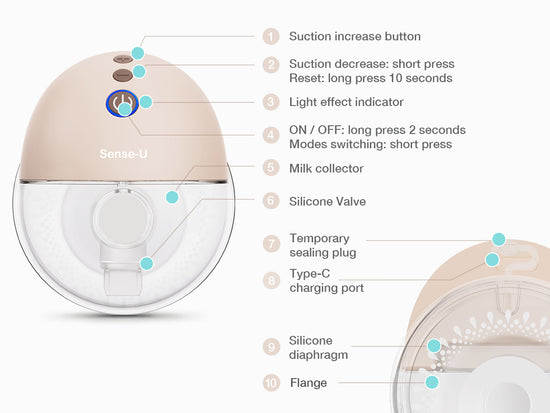 Sense-U

1 Suction increase button

2 Suction decrease: short press
Reset: long press 10 seconds

3 Light effect indicator

4 ON / OFF: long press 2 seconds
Modes switching: short press

5 Milk collector

6 Silicone Valve

7 Temporary sealing plug

8 Type-C charging port

9 Silicone diaphragm

10 Flange